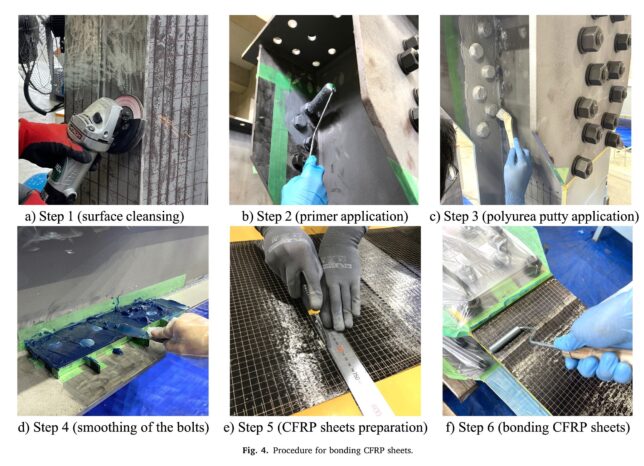 a) Step 1 (surface cleansing)

b) Step 2 (primer application)

c) Step 3 (polyurea putty application)

d) Step 4 (smoothing of the bolts)

e) Step 5 (CFRP sheets preparation)

f) Step 6 (bonding CFRP sheets)

Fig. 4. Procedure for bonding CFRP sheets.